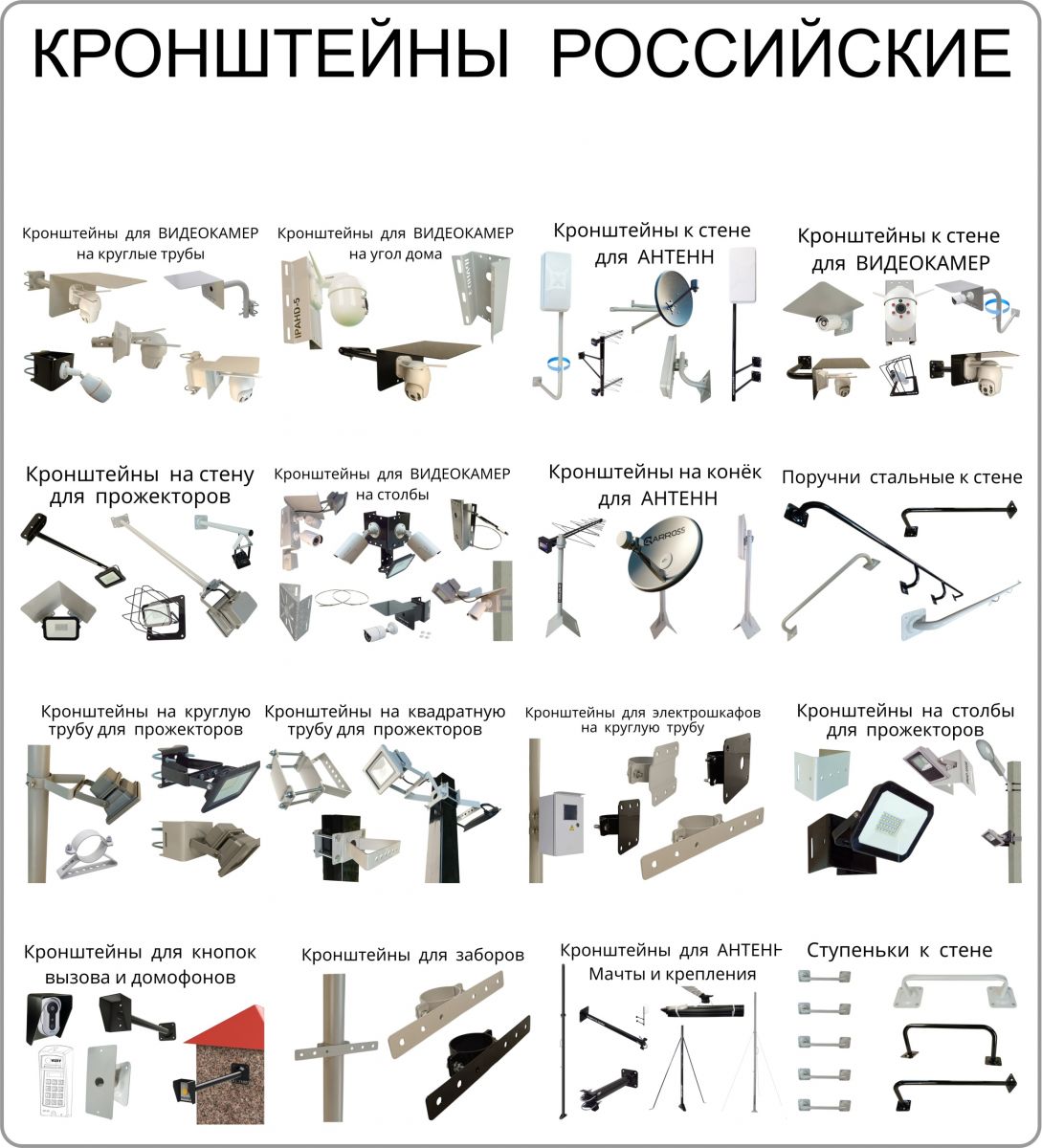 КРОНШТЕЙНЫ РОССИЙСКИЕ

Кронштейны для ВИДЕОКАМЕР на круглые трубы

Кронштейны для ВИДЕОКАМЕР на угол дома

IPAHD-5

Кронштейны к стене для АНТЕНН

Кронштейны к стене для ВИДЕОКАМЕР

Кронштейны на стену для прожекторов

Кронштейны для ВИДЕОКАМЕР на столбы

Кронштейны на конёк для АНТЕНН

ARROSS

Поручни стальные к стене

Кронштейны на круглую трубу для прожекторов

Кронштейны на квадратную трубу для прожекторов

Кронштейны для электрошкафов на круглую трубу

Кронштейны на столбы для прожекторов

Кронштейны для кнопок вызова и домофонов

Кронштейны для заборов

Кронштейны для АНТЕНН Мачты и крепления

Ступеньки к стене